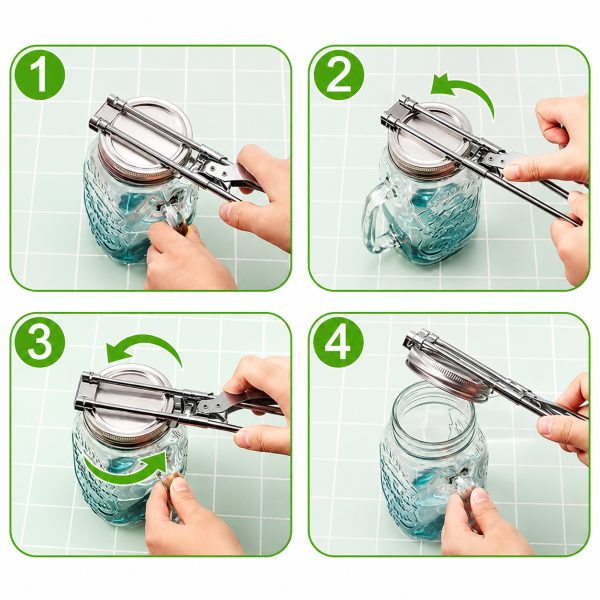 1

2

3

4